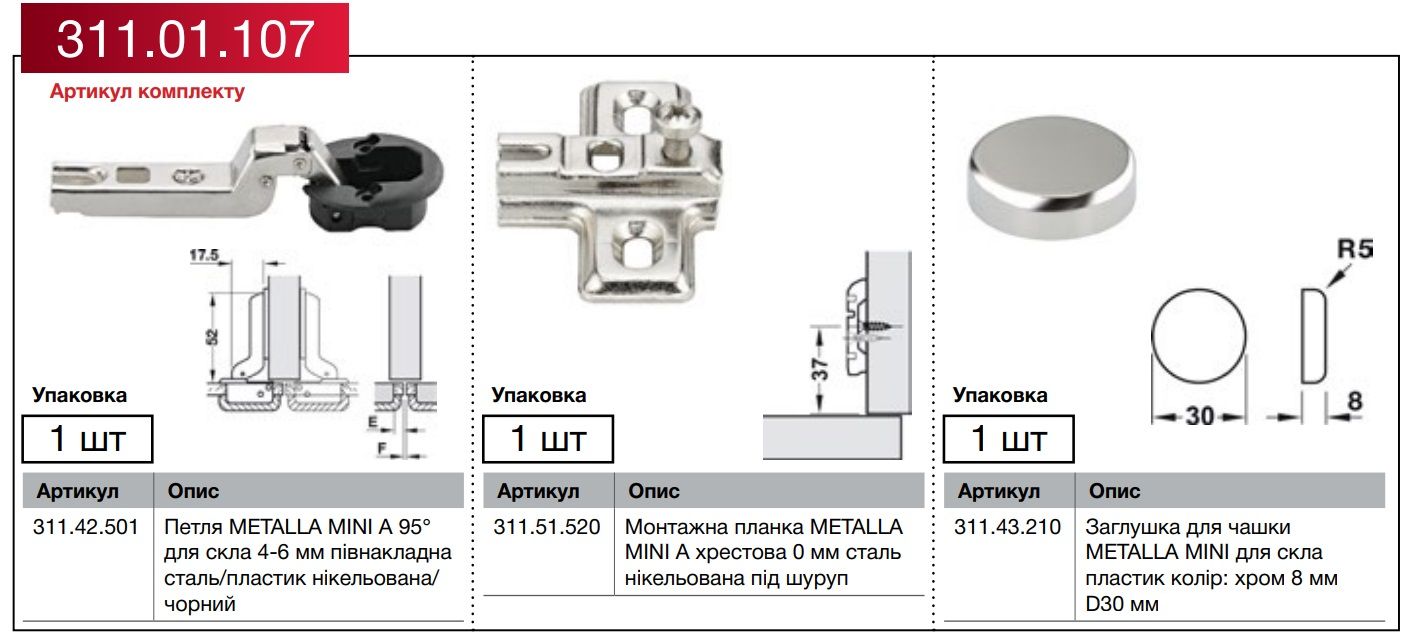 311.01.107

Артикул комплекту

17.5

52

E

F

Упаковка

1 шт

| Артикул | Опис |
|---|---|
| 311.42.501 | Петля METALLA MINI A 95° для скла 4-6 мм півнакладна сталь/пластик нікельована/чорний |

37

Упаковка

1 шт

| Артикул | Опис |
|---|---|
| 311.51.520 | Монтажна планка METALLA MINI A хрестова 0 мм сталь нікельована під шуруп |

R5

30

8

Упаковка

1 шт

| Артикул | Опис |
|---|---|
| 311.43.210 | Заглушка для чашки METALLA MINI для скла пластик колір: хром 8 мм D30 мм |