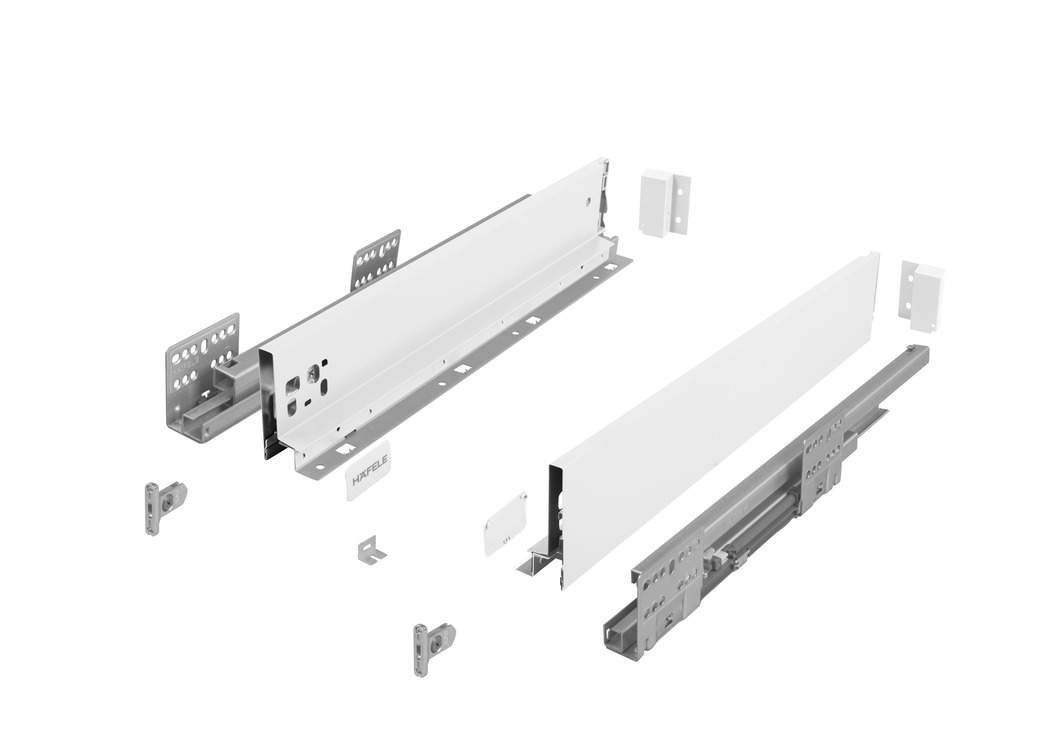 HÄFELE