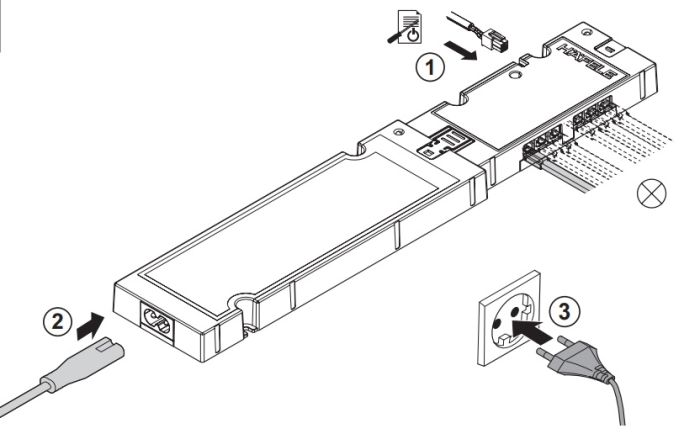 1

HÄFELE

2

3