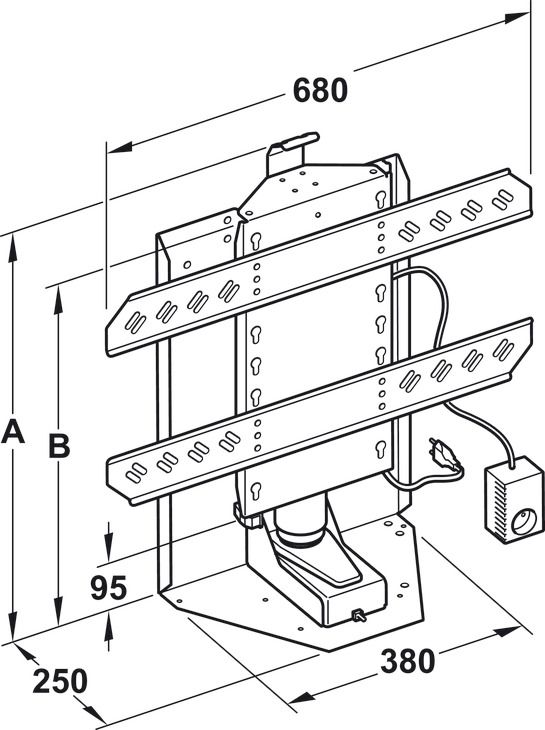 680
A
B
95
250
380