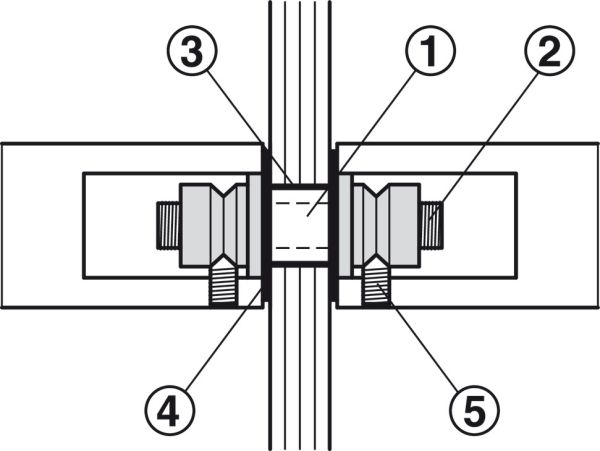 3
1
2
4
5