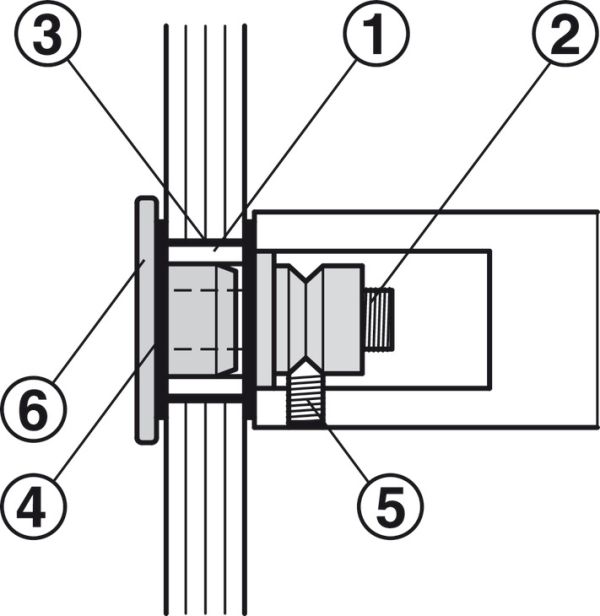 3
1
2
6
4
5