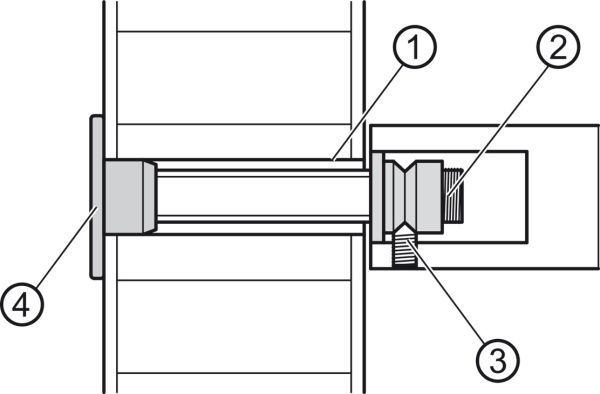 1
2
4
3