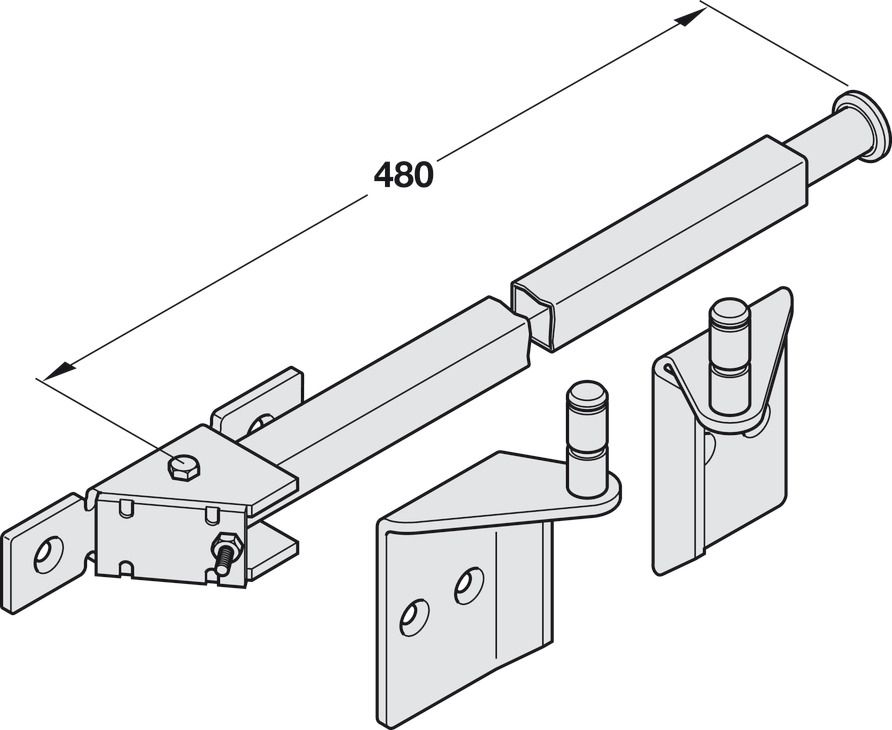 480