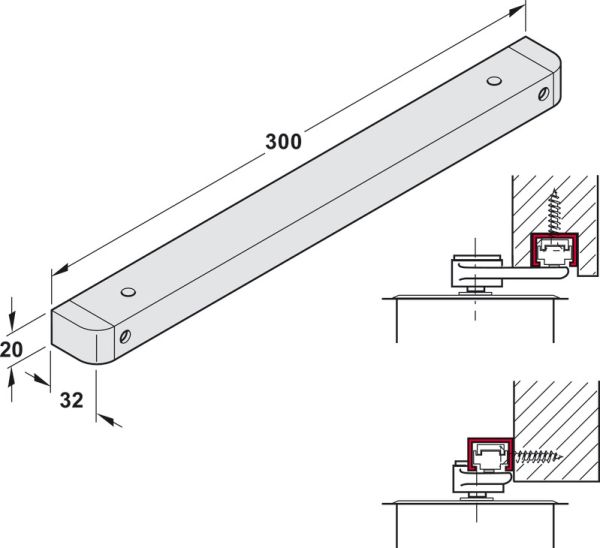 300

20

32