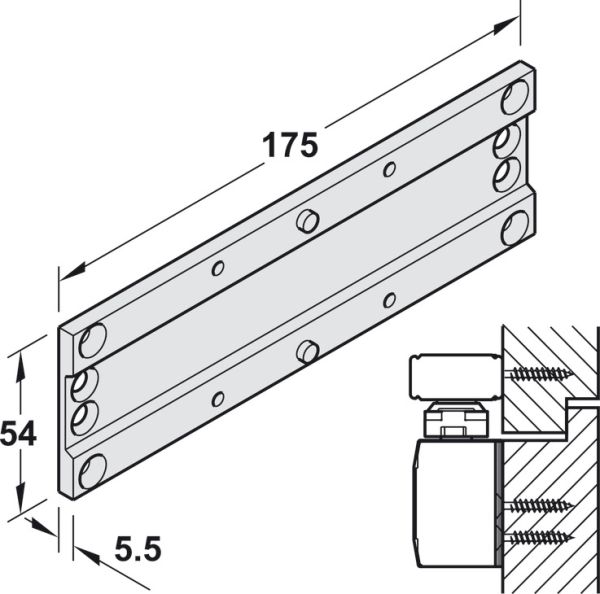 175

54

5.5