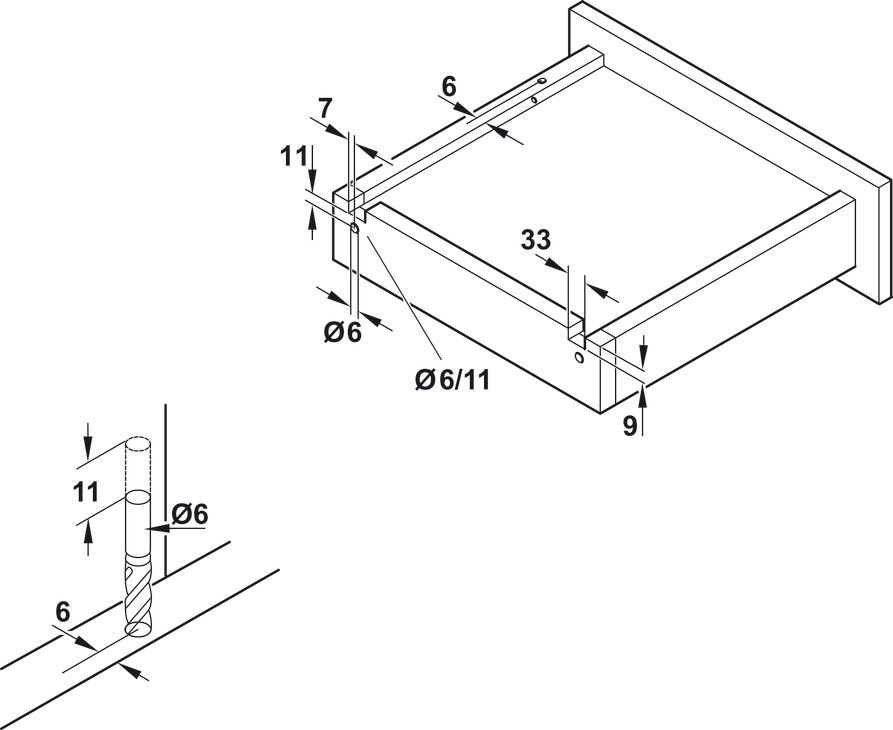 6
7
11
33
Ø6
Ø6/11
9
11
Ø6
6