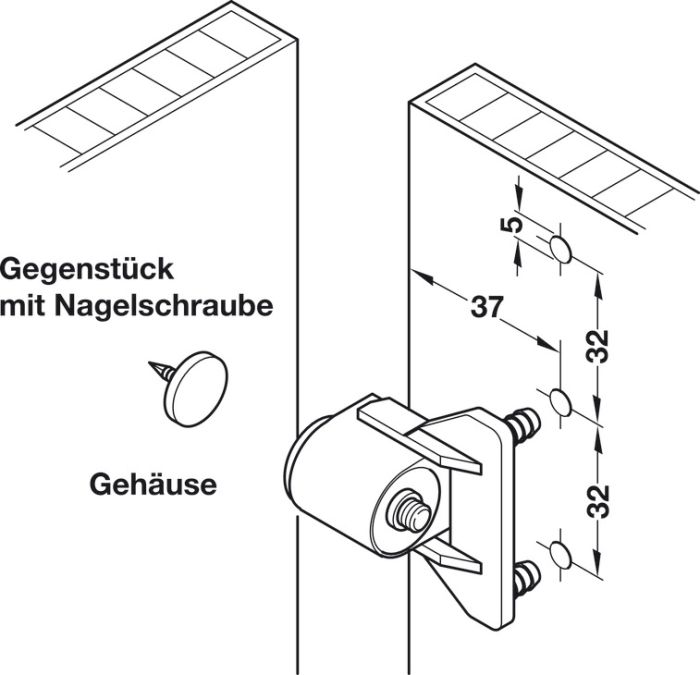 Gegenstück
mit Nagelschraube

Gehäuse

5

37

32

32