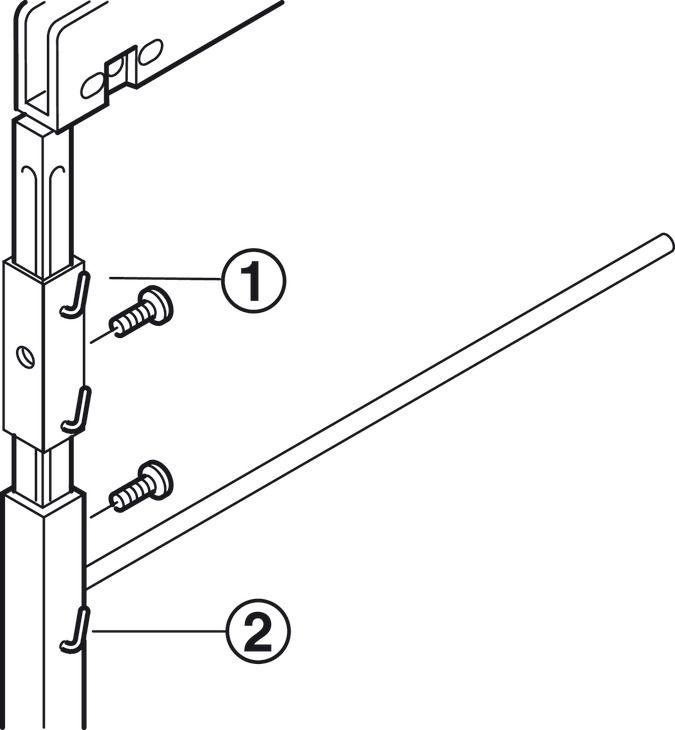 1
2