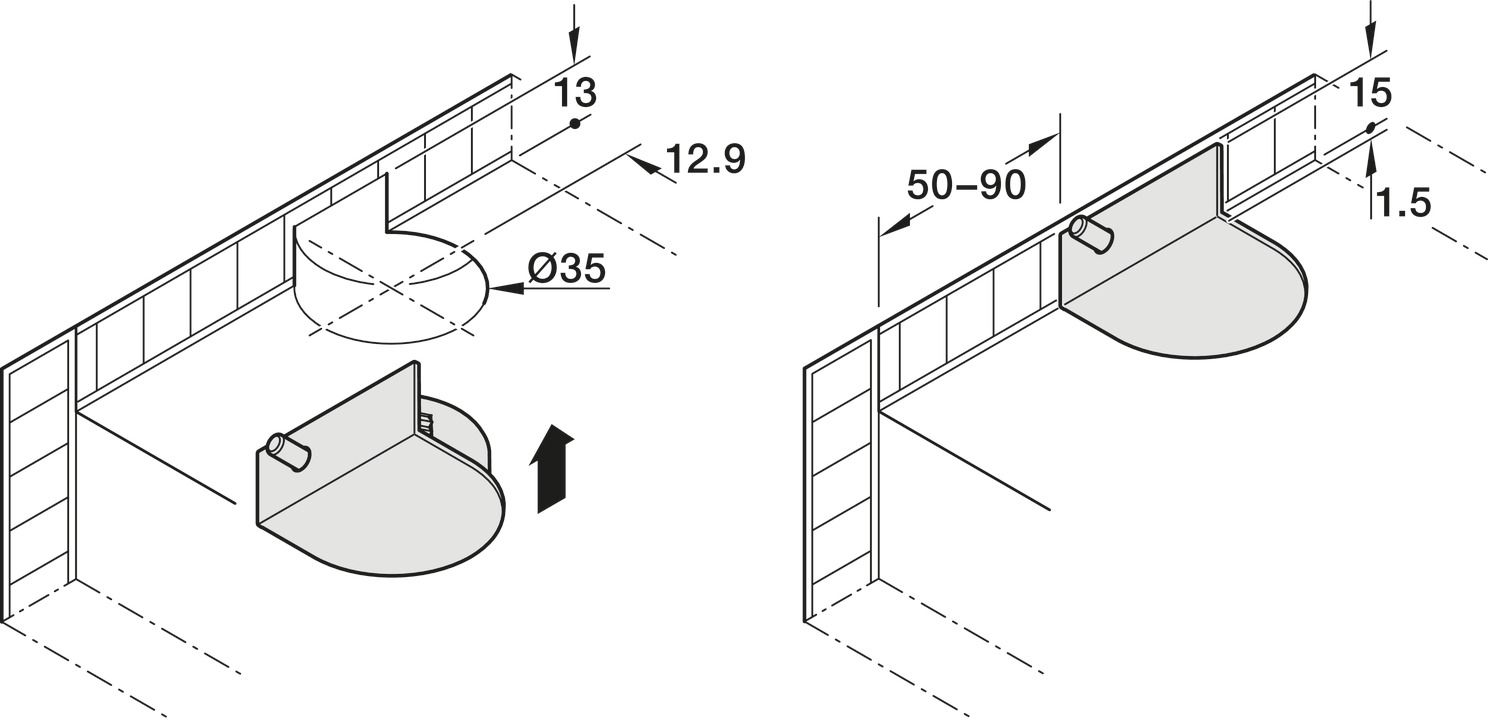 13
12.9
Ø35
50–90
15
1.5