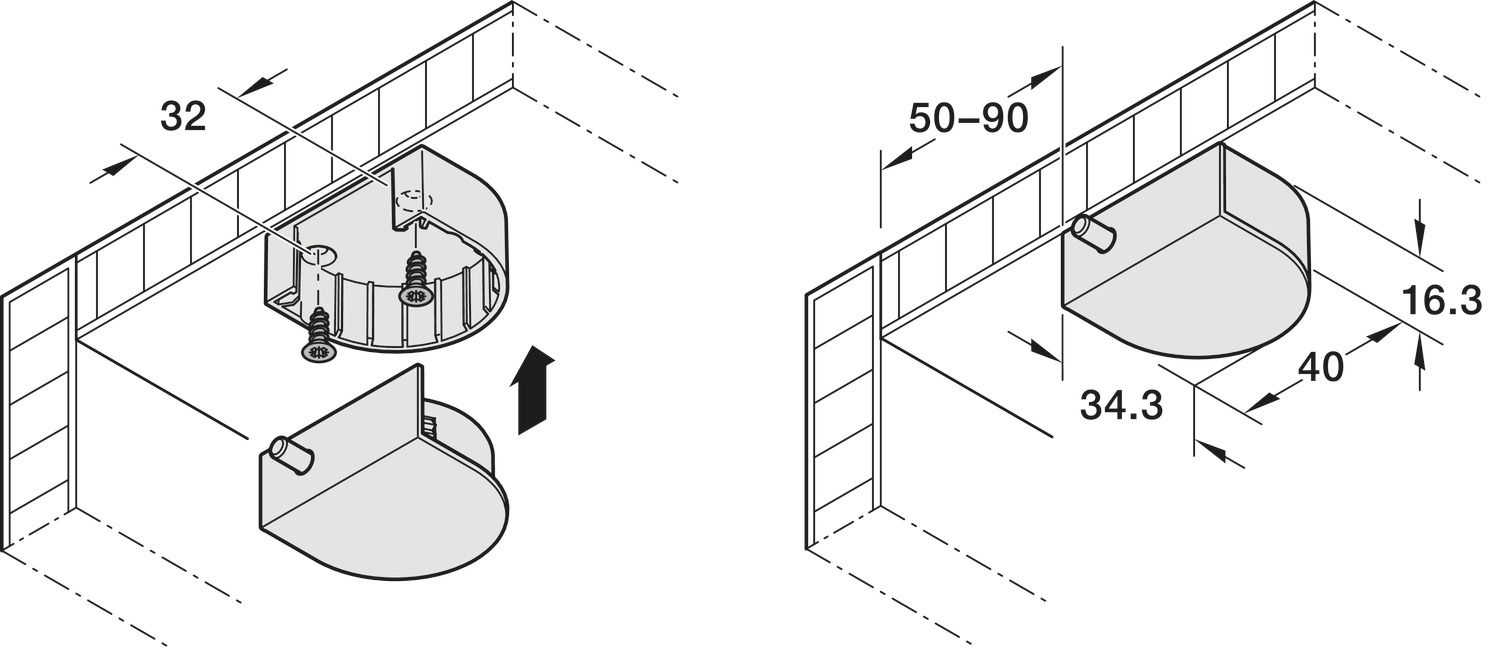 32

50–90

16.3

40

34.3