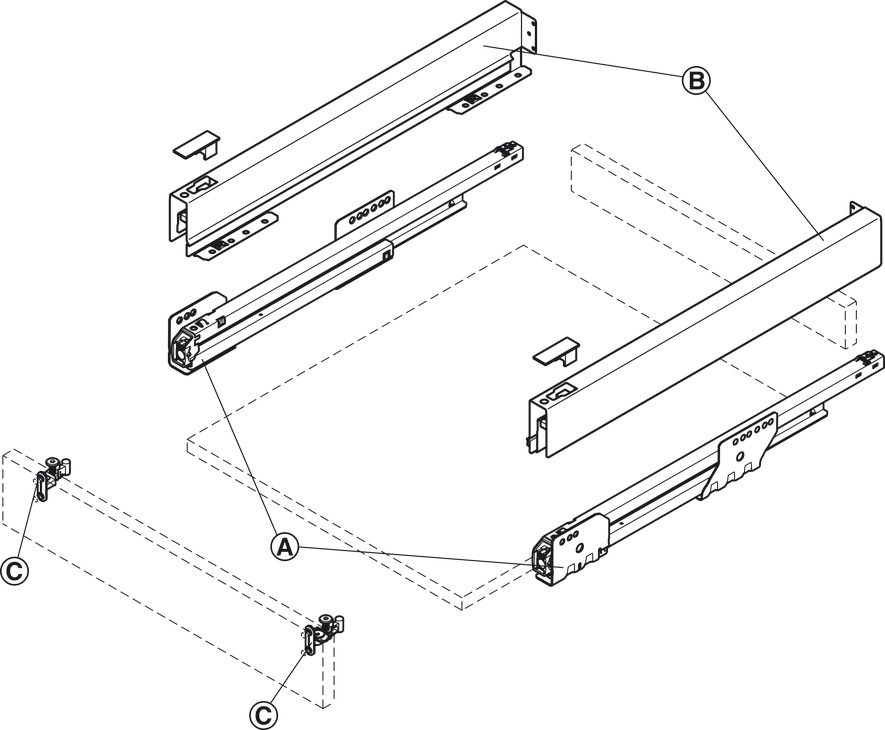 B
A
C
C