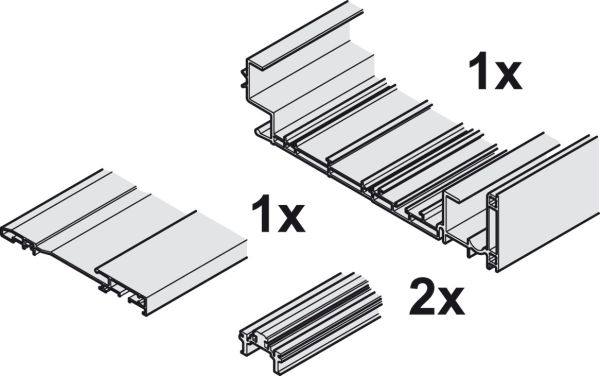 1x

1x

2x