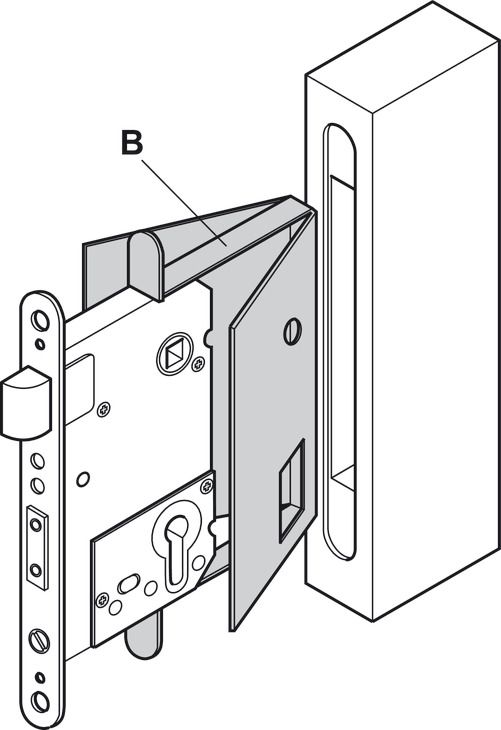 B