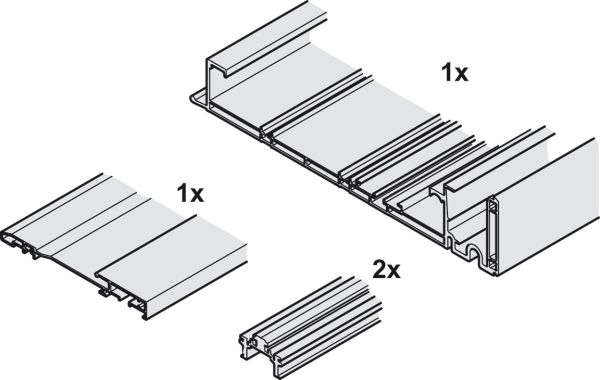 1x

1x

2x