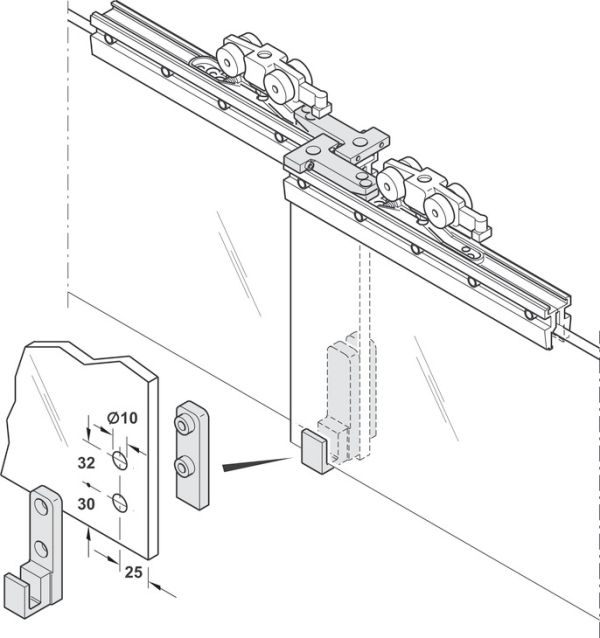 Ø10
32
30
25