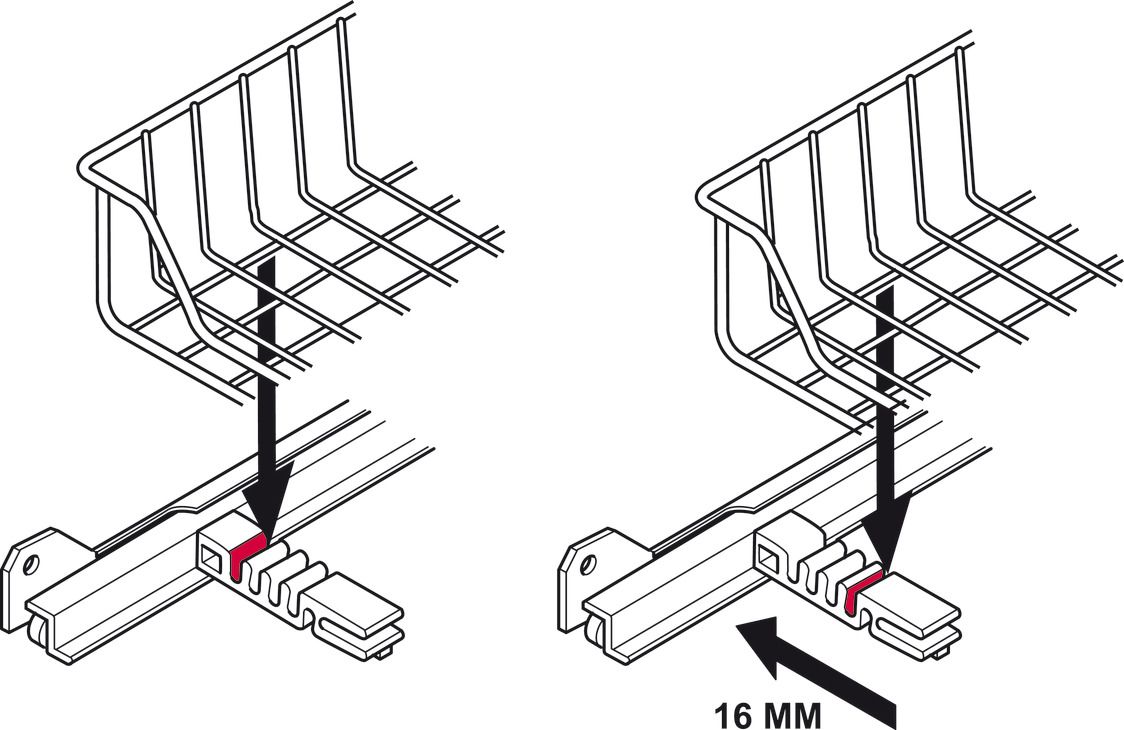 16 MM