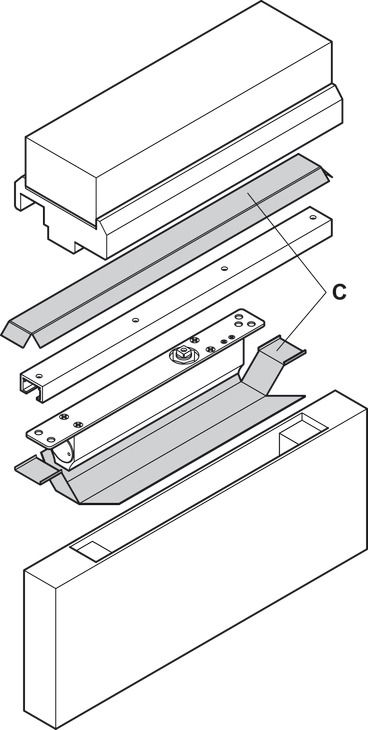 C