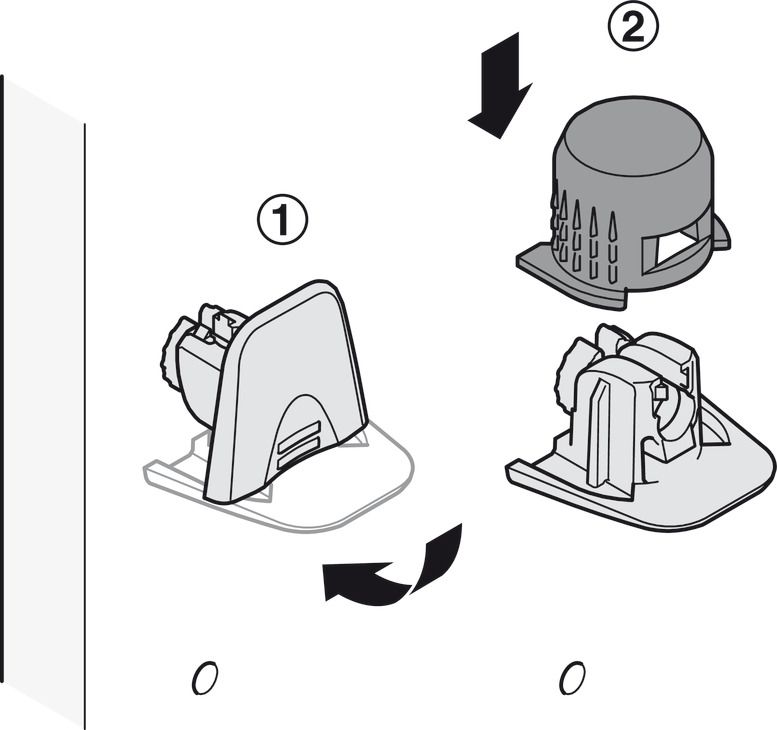 ②

①