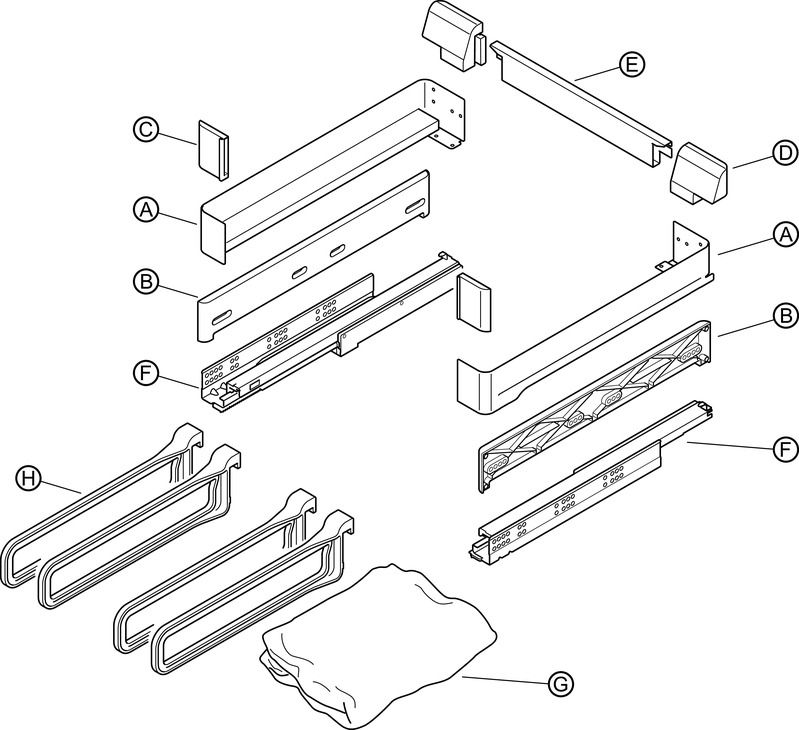 E
C
D
A
A
B
B
F
F
H
G