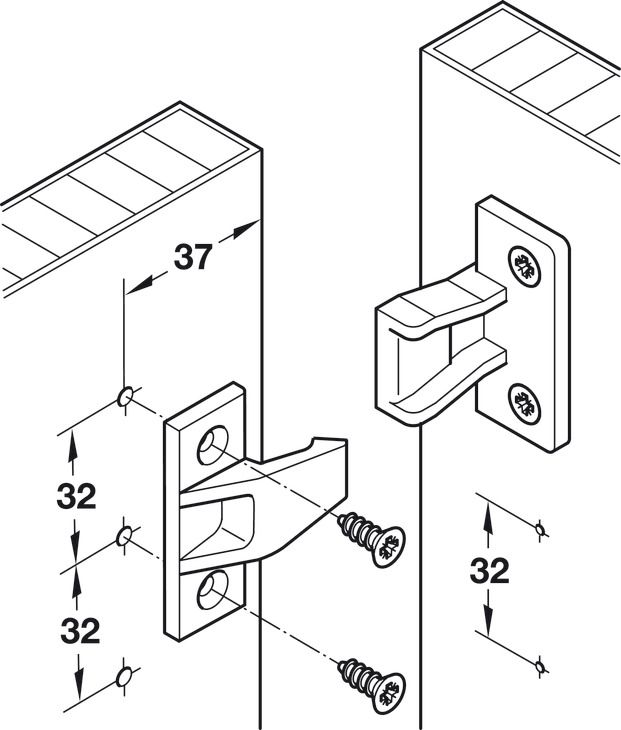 37
32
32
32