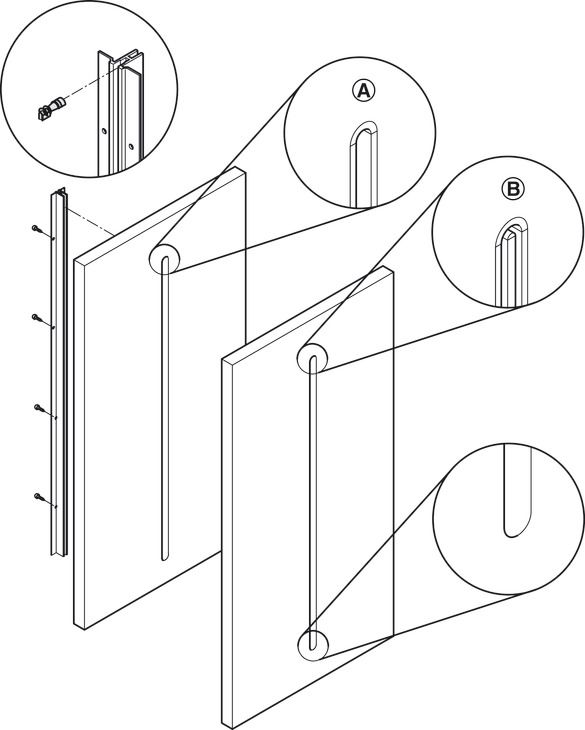 A

B