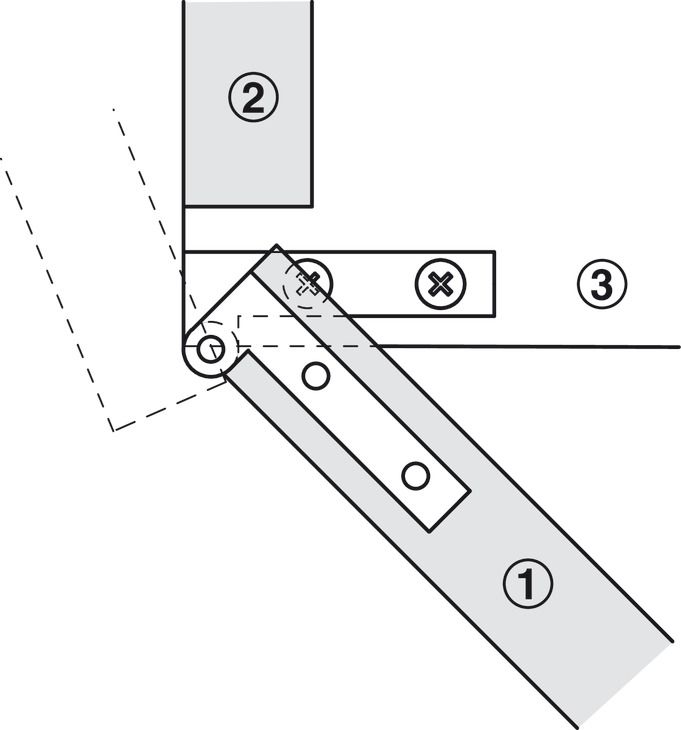 ②
③
①