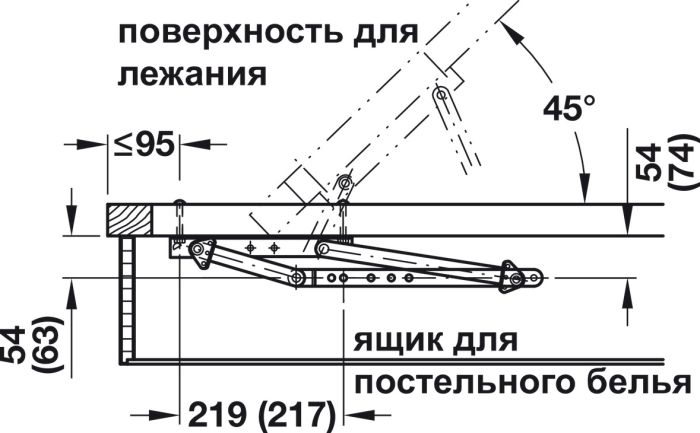 поверхность для лежания

45°

≤95

54 (74)

54 (63)

ящик для постельного белья

219 (217)