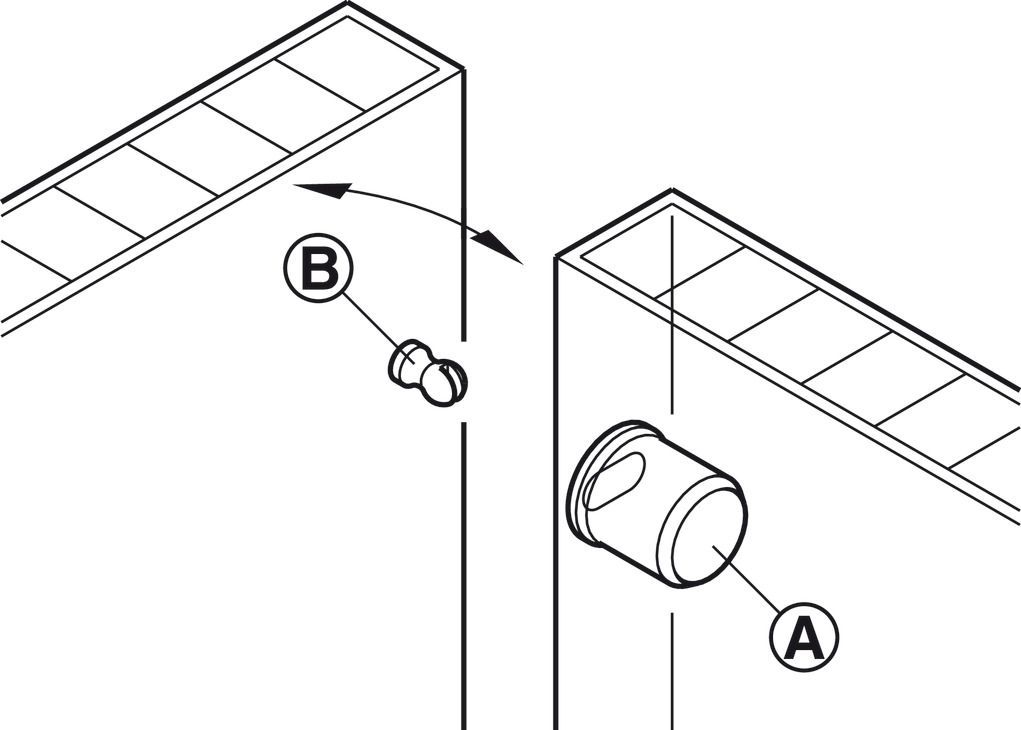 B

A