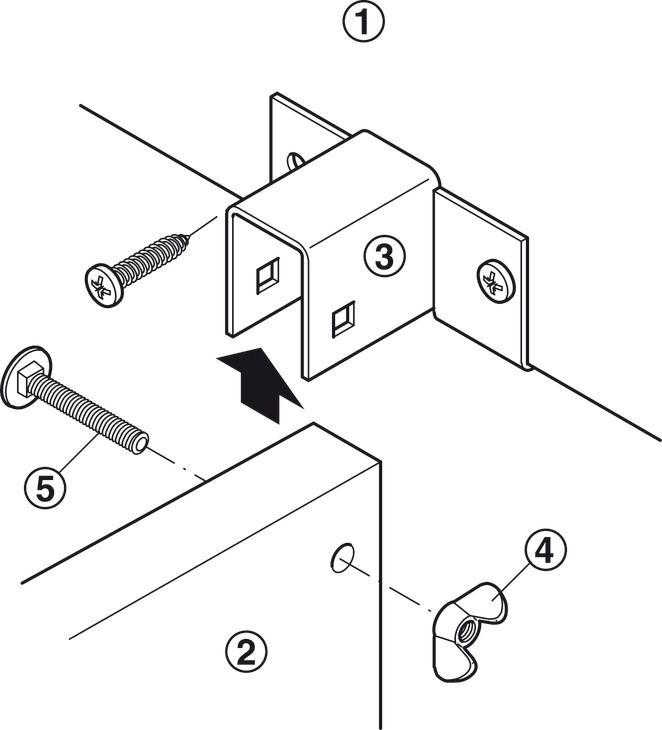 1
3
5
4
2