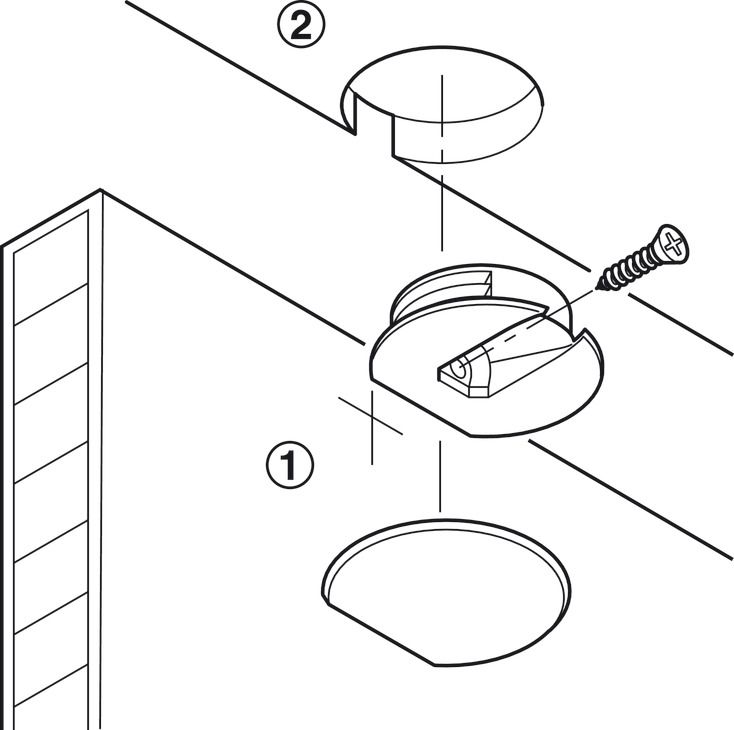 ②
①