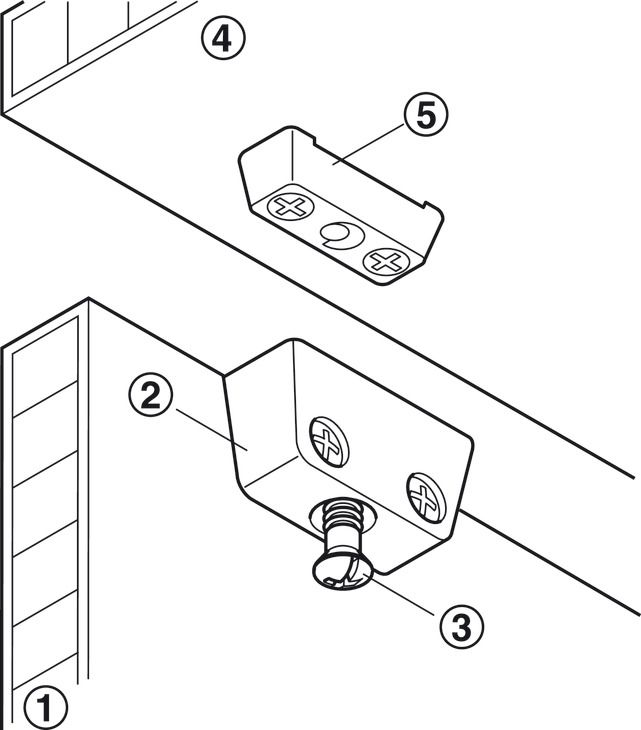 4
5
2
3
1