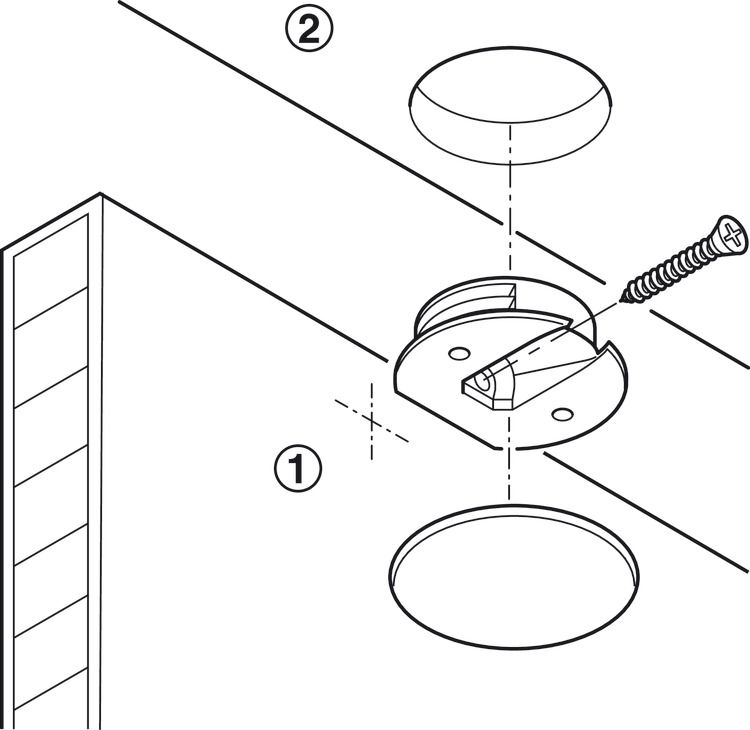 ②

①