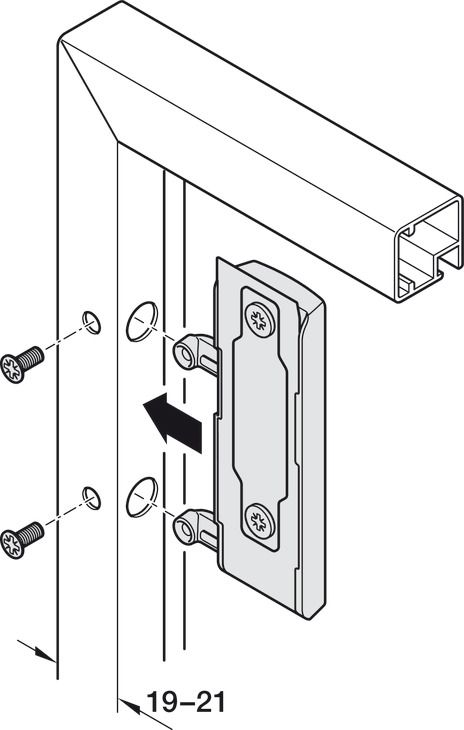 19–21