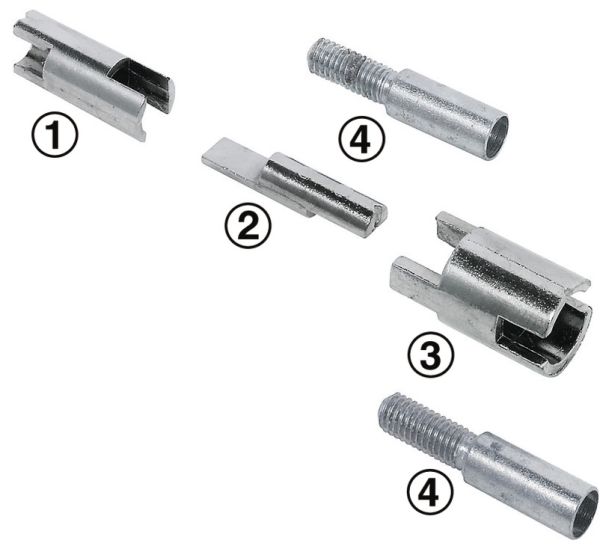 1

4

2

3

4