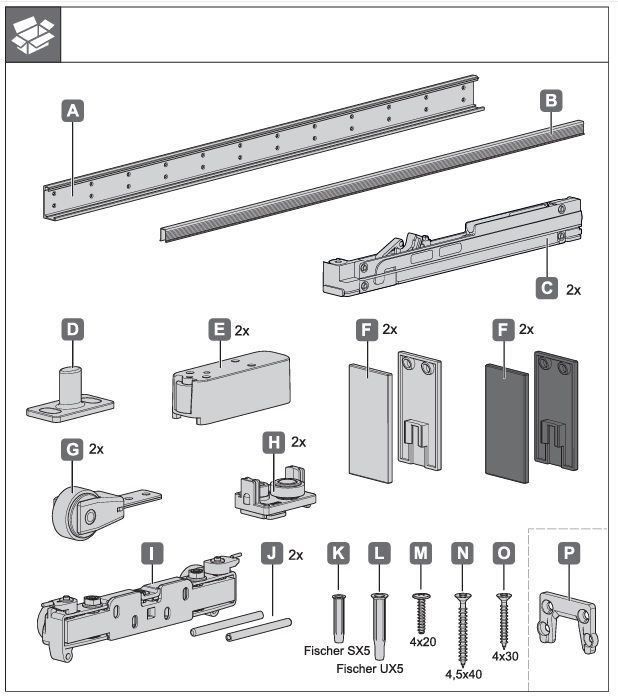 A

B

C 2x

D

E 2x

F 2x

F 2x

G 2x

H 2x

I

J 2x

K

L

M

N

O

P

Fischer SX5

Fischer UX5

4x20

4,5x40

4x30